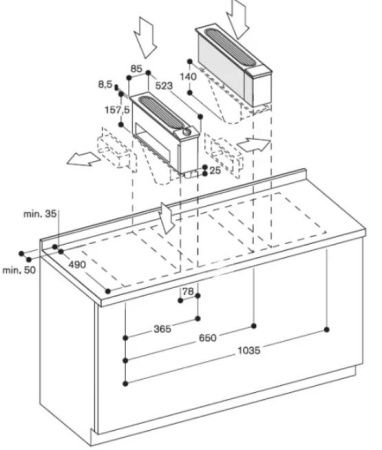 85
8,5
523
140
157,5
25
min. 35
min. 50
490
78
365
650
1035