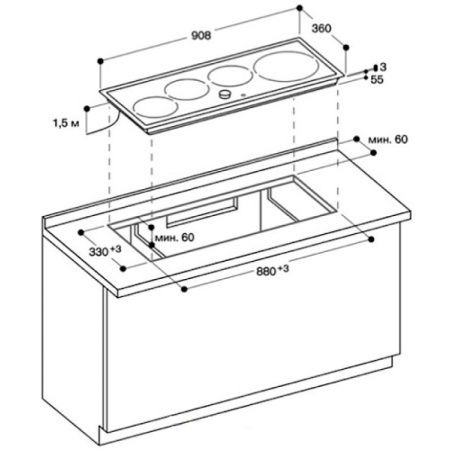 908
360
3
55
1,5 м
мин. 60
мин. 60
$330^{+3}$
$880^{+3}$