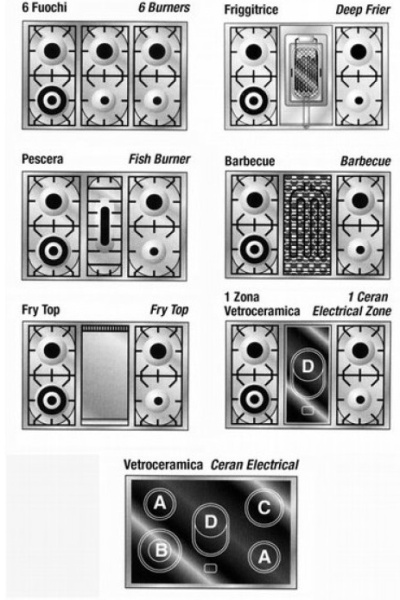 6 Fuochi 6 Burners

Friggitrice Deep Frier

Pescera Fish Burner

Barbecue Barbecue

Fry Top Fry Top

1 Zona Vetroceramica 1 Ceran Electrical Zone

D

Vetroceramica Ceran Electrical

A

D

C

B

A