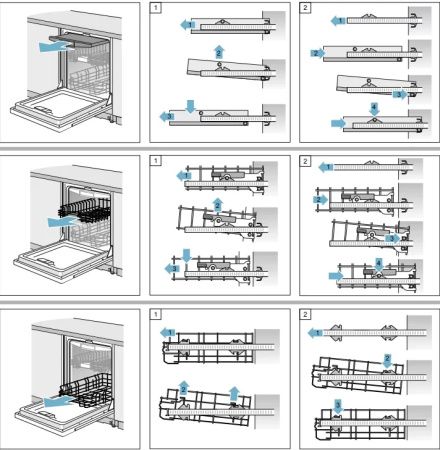 1

1

2

3

2

1

2

3

4

1

1

2

3

2

1

2

3

4

1

1

2

2

1

2

3