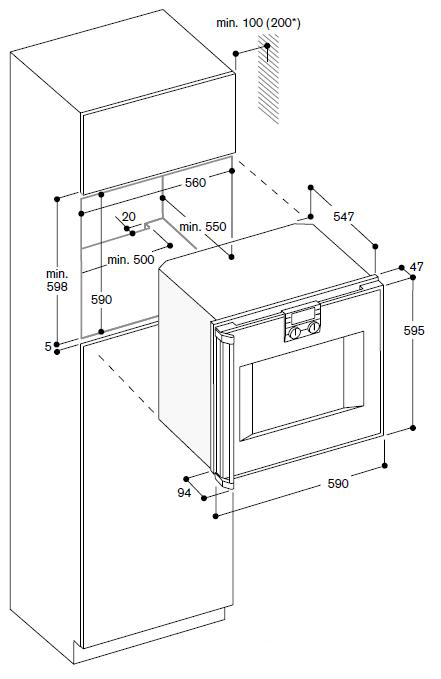 min. 100 (200*)

560

547

20

min. 550

min. 500

47

min. 598

590

595

5

94

590