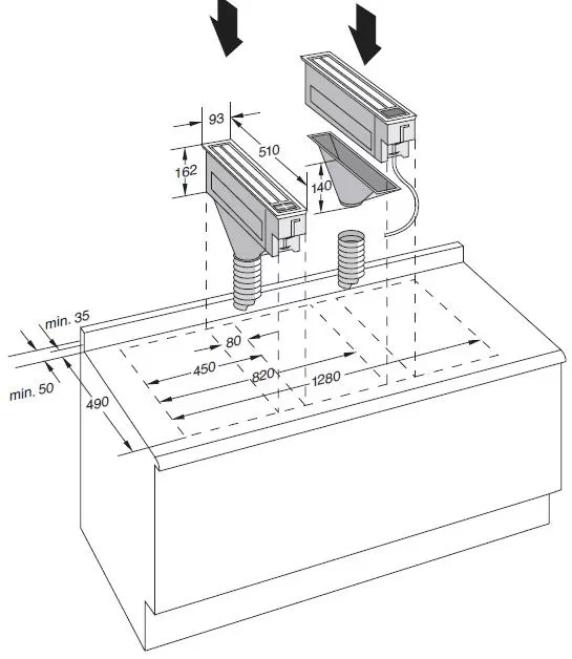 93
510
162
140
min. 35
80
450
820
1280
min. 50
490