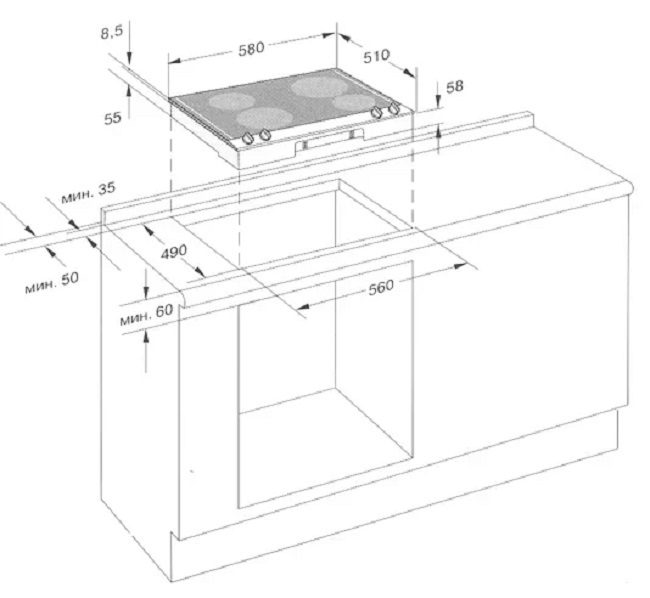 8,5
580
510
58
55
мин. 35
490
мин. 50
560
мин. 60