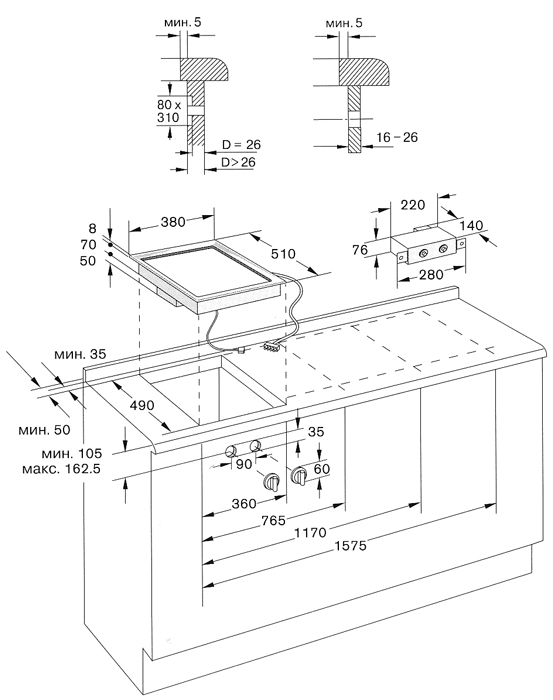 мин. 5

80 x
310

D = 26
D > 26

мин. 5

16 – 26

8
70
50

380

510

220
140
76
280

мин. 35
490
мин. 50
мин. 105
макс. 162.5
35
90
60
360
765
1170
1575