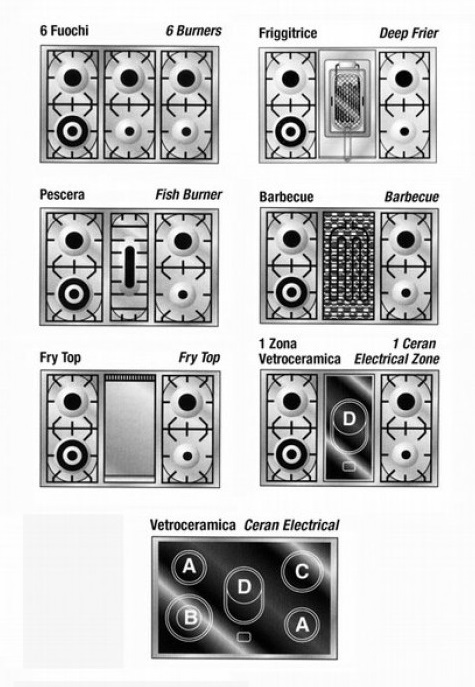 6 Fuochi 6 Burners

Friggitrice Deep Frier

Pescera Fish Burner

Barbecue Barbecue

Fry Top Fry Top

1 Zona Vetroceramica 1 Ceran Electrical Zone

D

Vetroceramica Ceran Electrical

A
D
C
B
A