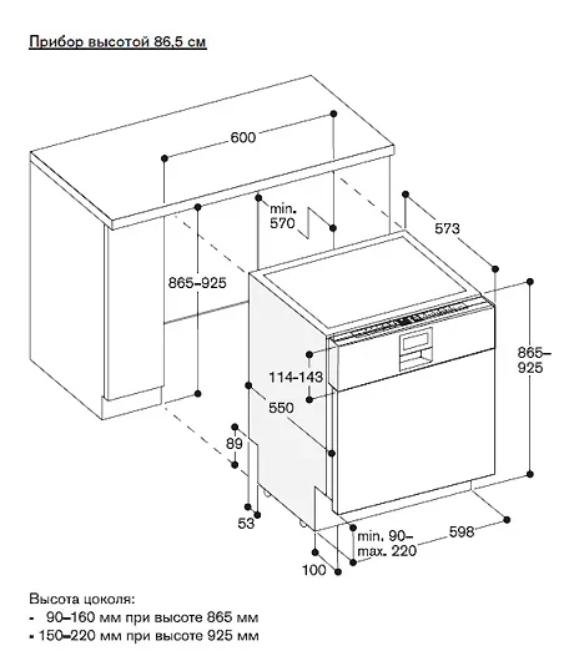 Прибор высотой 86,5 см

600

min. 570

573

865–925

865–925

114-143

550

89

53

min. 90– max. 220

598

100

Высота цоколя:
- 90–160 мм при высоте 865 мм
- 150–220 мм при высоте 925 мм