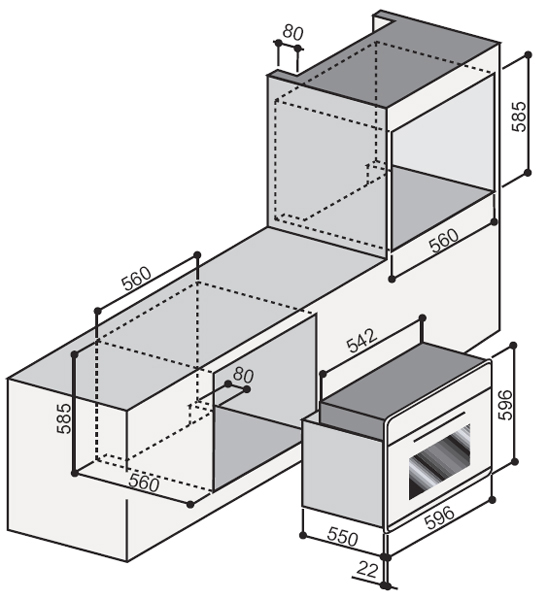 80
585
560
560
542
80
585
596
560
596
550
22