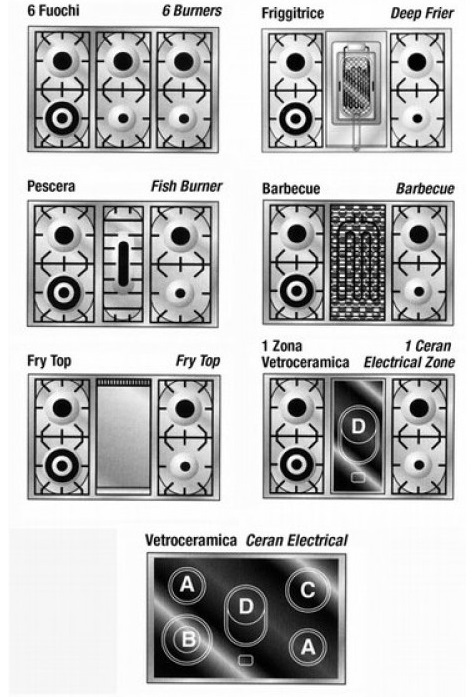 6 Fuochi 6 Burners

Friggitrice Deep Frier

Pescera Fish Burner

Barbecue Barbecue

Fry Top Fry Top

1 Zona Vetroceramica 1 Ceran Electrical Zone

D

Vetroceramica Ceran Electrical

A

D

C

B

A