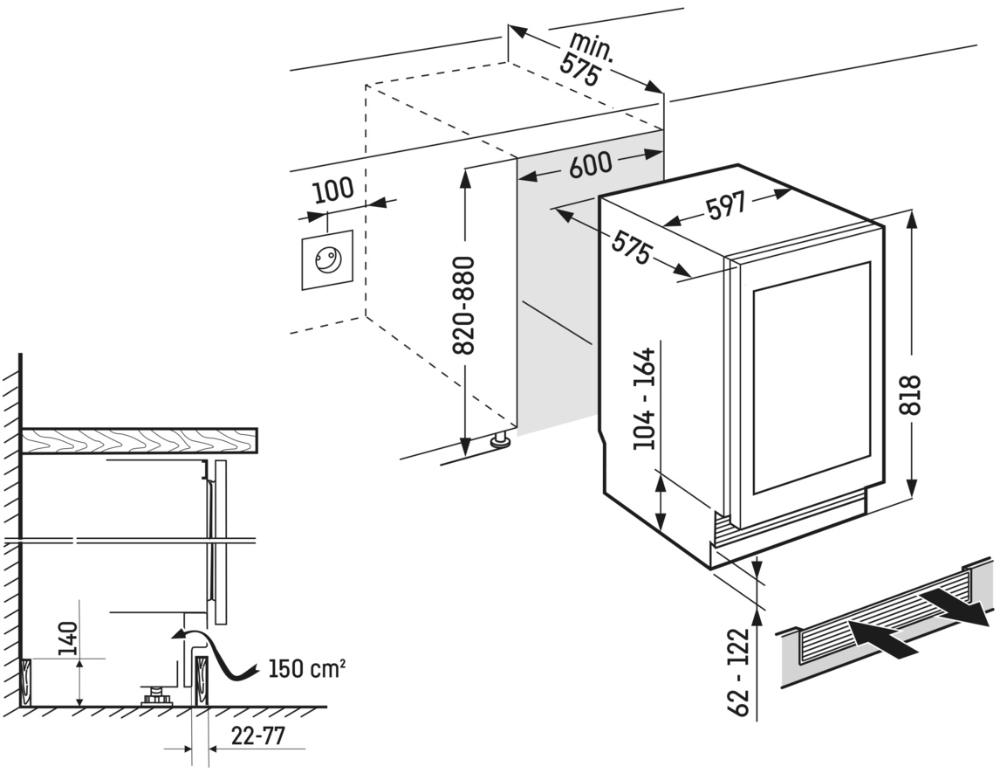 min.
575
600
100
820-880
597
575
104 - 164
818
62 - 122
140
150 cm²
22-77