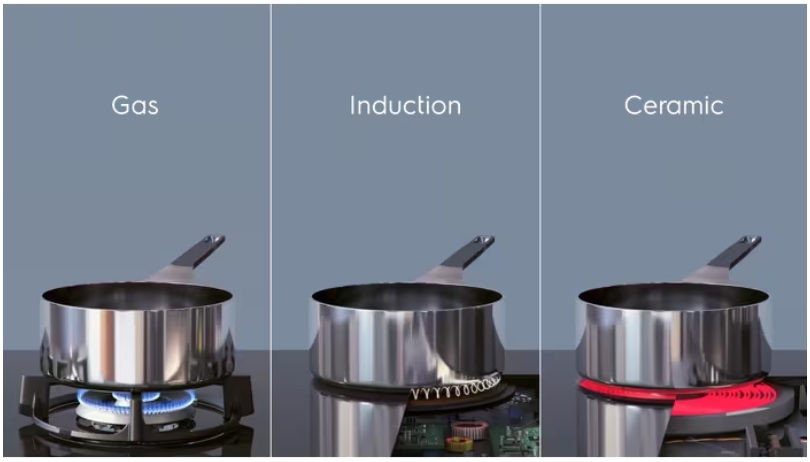 Gas

Induction

Ceramic