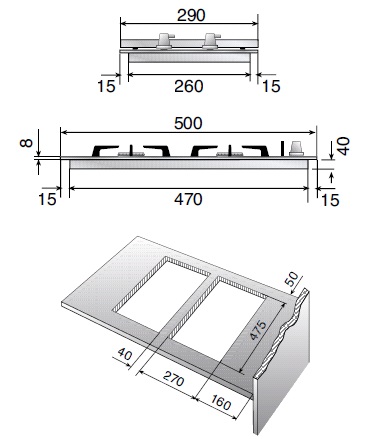 290
15
260
15
500
8
40
15
470
15
50
475
40
270
160